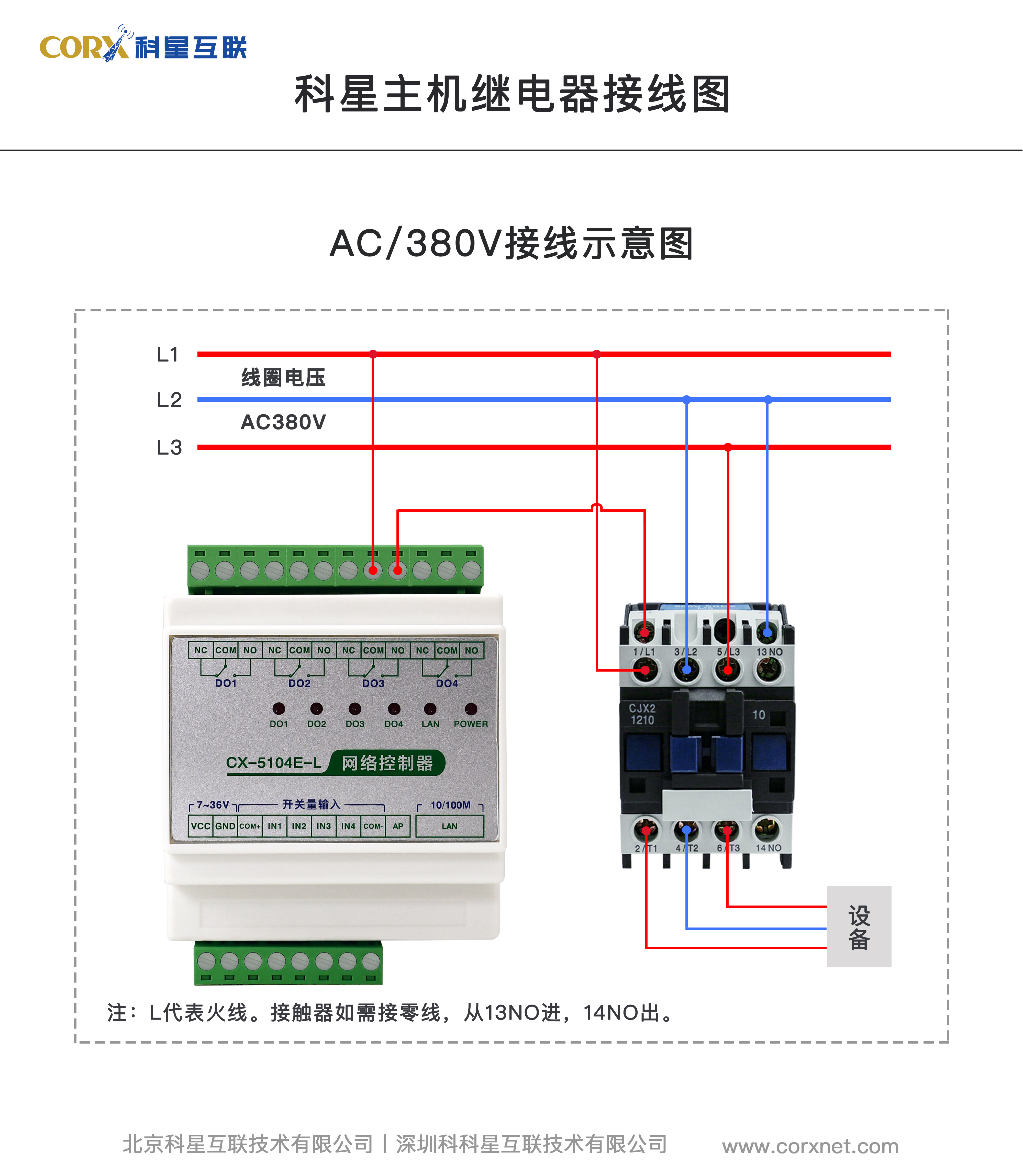 CORX 科星互联

科星主机继电器接线图

AC/380V接线示意图

L1
线圈电压
L2
AC380V
L3

NC COM NO NC COM NO NC COM NO NC COM NO
DO1 DO2 DO3 DO4
DO1 DO2 DO3 DO4 LAN POWER
CX-5104E-L 网络控制器
7~36V 开关量输入 10/100M
VCC GND COM+ IN1 IN2 IN3 IN4 COM- AP LAN

1/L1 3/L2 5/L3 13 NO
CJX2 1210
10
2/T1 4/T2 6/T3 14 NO

设备

注：L代表火线。接触器如需接零线，从13NO进，14NO出。

北京科星互联技术有限公司 | 深圳科科星互联技术有限公司 www.corxnet.com